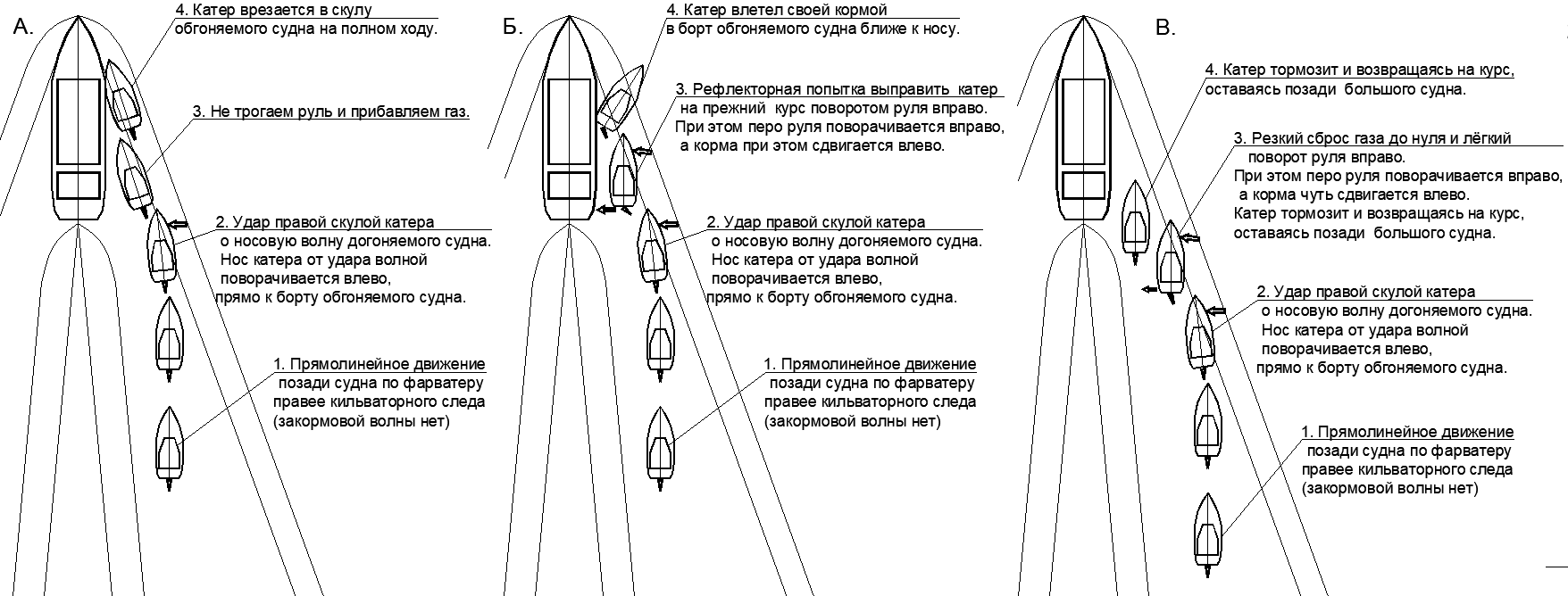 А.

4. Катер врезается в скулу обгоняемого судна на полном ходу.

3. Не трогаем руль и прибавляем газ.

2. Удар правой скулой катера о носовую волну догоняемого судна. Нос катера от удара волной поворачивается влево, прямо к борту обгоняемого судна.

1. Прямолинейное движение позади судна по фарватеру правее кильваторного следа (закормовой волны нет)

Б.

4. Катер влетел своей кормой в борт обгоняемого судна ближе к носу.

3. Рефлекторная попытка выправить катер на прежний курс поворотом руля вправо. При этом перо руля поворачивается вправо, а корма при этом сдвигается влево.

2. Удар правой скулой катера о носовую волну догоняемого судна. Нос катера от удара волной поворачивается влево, прямо к борту обгоняемого судна.

1. Прямолинейное движение позади судна по фарватеру правее кильваторного следа (закормовой волны нет)

В.

4. Катер тормозит и возвращаясь на курс, оставаясь позади большого судна.

3. Резкий сброс газа до нуля и лёгкий поворот руля вправо. При этом перо руля поворачивается вправо, а корма чуть сдвигается влево. Катер тормозит и возвращаясь на курс, оставаясь позади большого судна.

2. Удар правой скулой катера о носовую волну догоняемого судна. Нос катера от удара волной поворачивается влево, прямо к борту обгоняемого судна.

1. Прямолинейное движение позади судна по фарватеру правее кильваторного следа (закормовой волны нет)